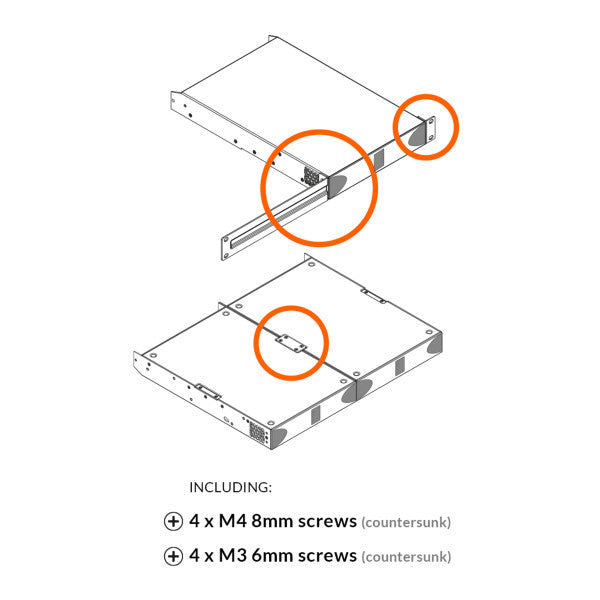 INCLUDING:

4 x M4 8mm screws (countersunk)

4 x M3 6mm screws (countersunk)